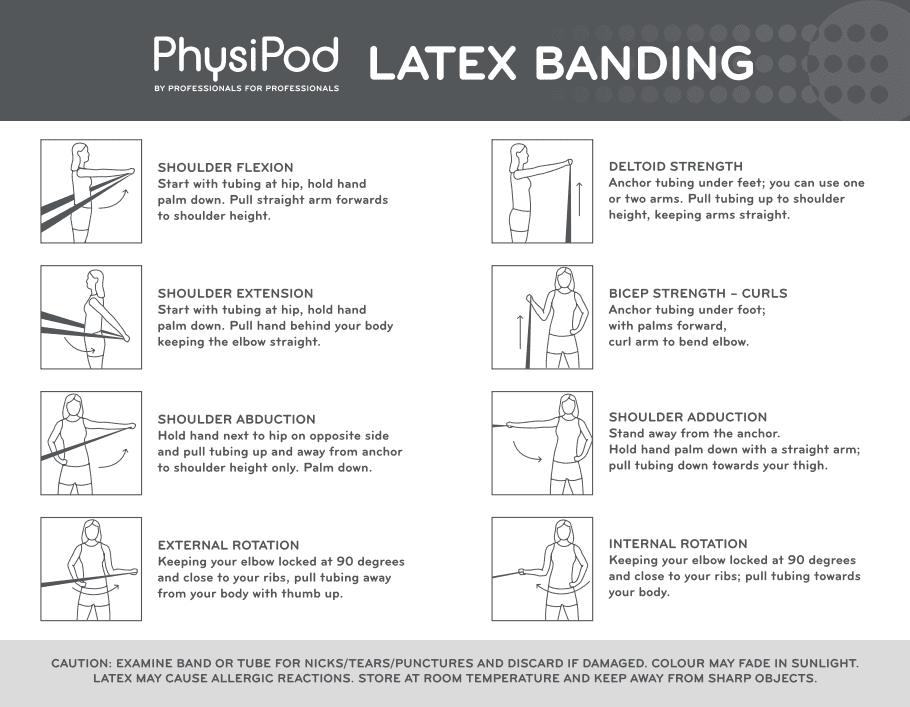 PhysiPod
BY PROFESSIONALS FOR PROFESSIONALS

LATEX BANDING

SHOULDER FLEXION
Start with tubing at hip, hold hand palm down. Pull straight arm forwards to shoulder height.

SHOULDER EXTENSION
Start with tubing at hip, hold hand palm down. Pull hand behind your body keeping the elbow straight.

SHOULDER ABDUCTION
Hold hand next to hip on opposite side and pull tubing up and away from anchor to shoulder height only. Palm down.

EXTERNAL ROTATION
Keeping your elbow locked at 90 degrees and close to your ribs, pull tubing away from your body with thumb up.

DELTOID STRENGTH
Anchor tubing under feet; you can use one or two arms. Pull tubing up to shoulder height, keeping arms straight.

BICEP STRENGTH – CURLS
Anchor tubing under foot; with palms forward, curl arm to bend elbow.

SHOULDER ADDUCTION
Stand away from the anchor. Hold hand palm down with a straight arm; pull tubing down towards your thigh.

INTERNAL ROTATION
Keeping your elbow locked at 90 degrees and close to your ribs; pull tubing towards your body.

CAUTION: EXAMINE BAND OR TUBE FOR NICKS/TEARS/PUNCTURES AND DISCARD IF DAMAGED. COLOUR MAY FADE IN SUNLIGHT. LATEX MAY CAUSE ALLERGIC REACTIONS. STORE AT ROOM TEMPERATURE AND KEEP AWAY FROM SHARP OBJECTS.